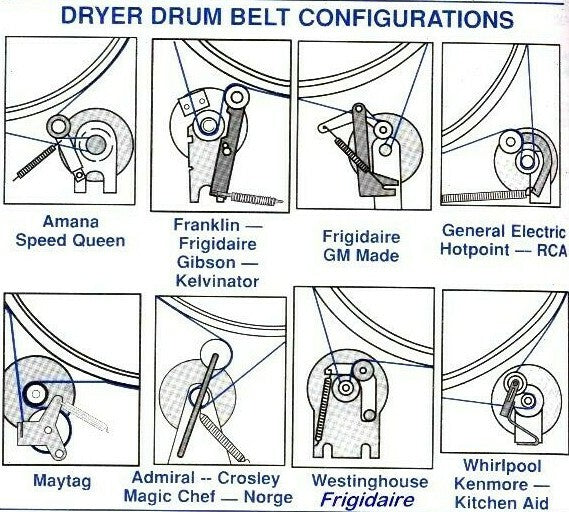 DRYER DRUM BELT CONFIGURATIONS

Amana
Speed Queen

Franklin —
Frigidaire
Gibson —
Kelvinator

Frigidaire
GM Made

General Electric
Hotpoint — RCA

Maytag

Admiral -- Crosley
Magic Chef — Norge

Westinghouse
Frigidaire

Whirlpool
Kenmore —
Kitchen Aid